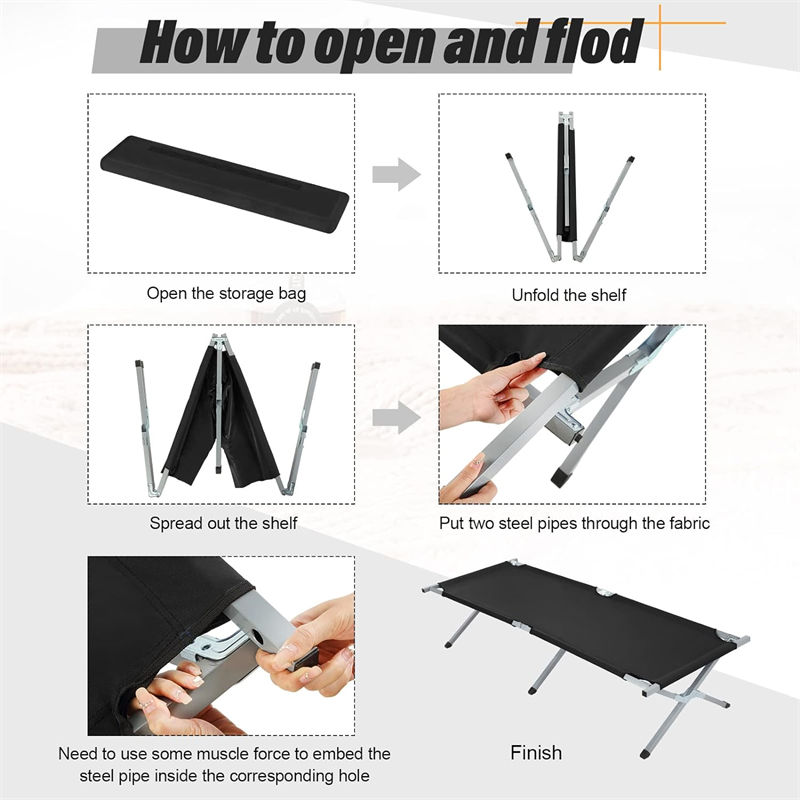 How to open and flod

Open the storage bag

Unfold the shelf

Spread out the shelf

Put two steel pipes through the fabric

Need to use some muscle force to embed the steel pipe inside the corresponding hole

Finish