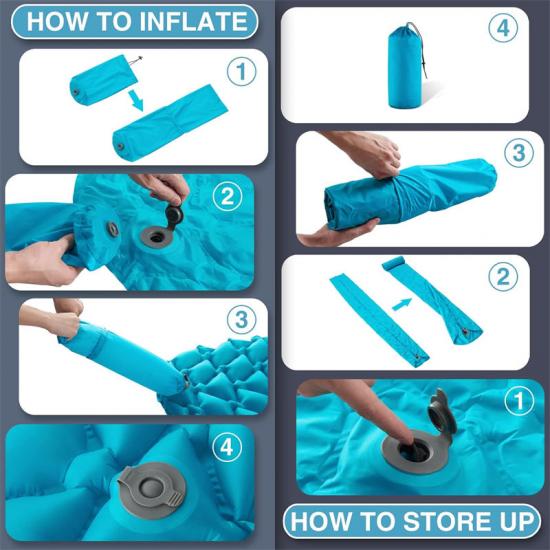 HOW TO INFLATE

1

2

3

4

4

3

2

1

HOW TO STORE UP