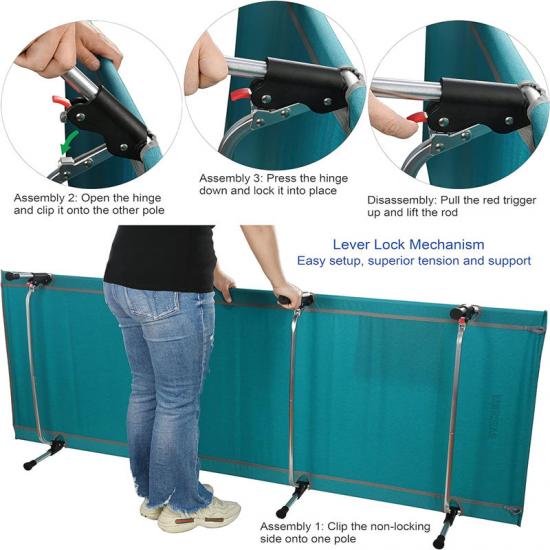 Assembly 2: Open the hinge and clip it onto the other pole

Assembly 3: Press the hinge down and lock it into place

Disassembly: Pull the red trigger up and lift the rod

Lever Lock Mechanism
Easy setup, superior tension and support

Assembly 1: Clip the non-locking side onto one pole