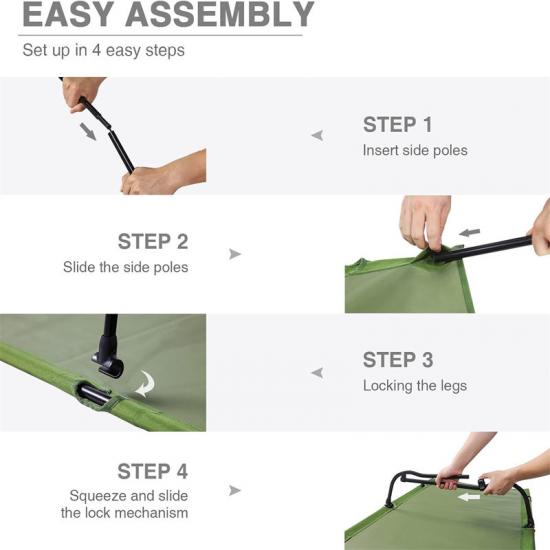 EASY ASSEMBLY

Set up in 4 easy steps

STEP 1
Insert side poles

STEP 2
Slide the side poles

STEP 3
Locking the legs

STEP 4
Squeeze and slide the lock mechanism